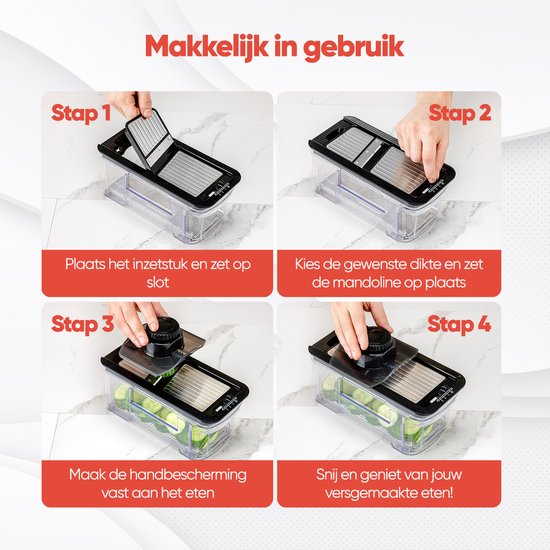 Makkelijk in gebruik

Stap 1

Plaats het inzetstuk en zet op slot

Stap 2

Kies de gewenste dikte en zet de mandoline op plaats

Stap 3

Maak de handbescherming vast aan het eten

Stap 4

Snij en geniet van jouw versgemaakte eten!