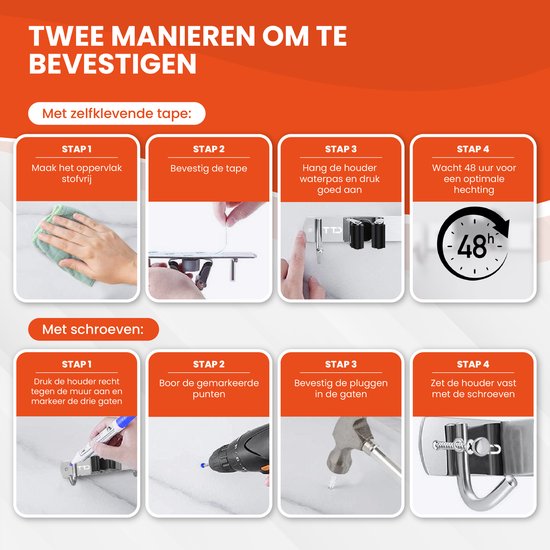 TWEE MANIEREN OM TE BEVESTIGEN

Met zelfklevende tape:

STAP 1
Maak het oppervlak stofvrij

STAP 2
Bevestig de tape

STAP 3
Hang de houder waterpas en druk goed aan

STAP 4
Wacht 48 uur voor een optimale hechting

48h

Met schroeven:

STAP 1
Druk de houder recht tegen de muur aan en markeer de drie gaten

STAP 2
Boor de gemarkeerde punten

STAP 3
Bevestig de pluggen in de gaten

STAP 4
Zet de houder vast met de schroeven