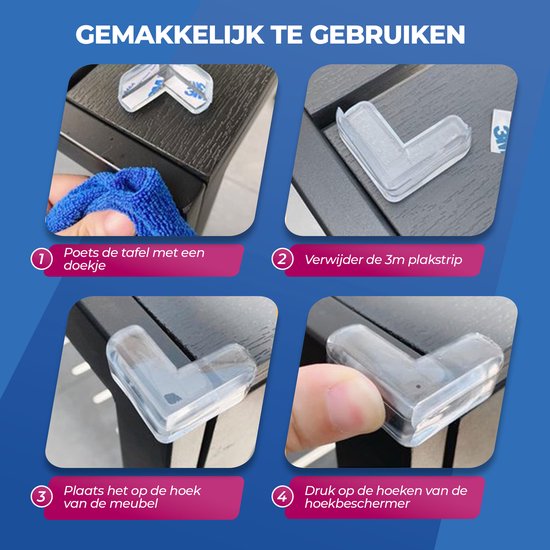 GEMAKKELIJK TE GEBRUIKEN

3M

3M

3M

1 Poets de tafel met een doekje

2 Verwijder de 3m plakstrip

3 Plaats het op de hoek van de meubel

4 Druk op de hoeken van de hoekbeschermer