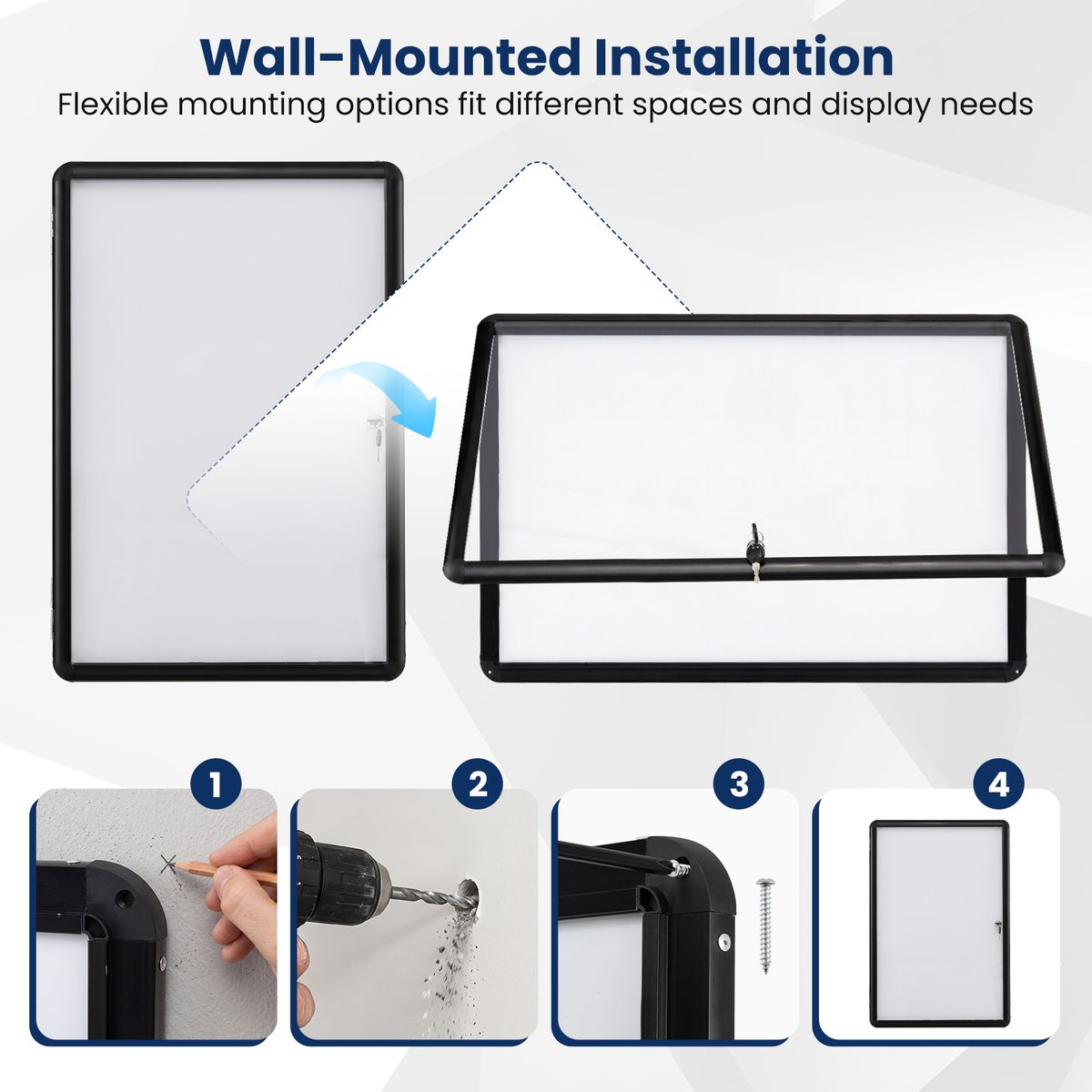 Wall-Mounted Installation
Flexible mounting options fit different spaces and display needs

1

2

3

4