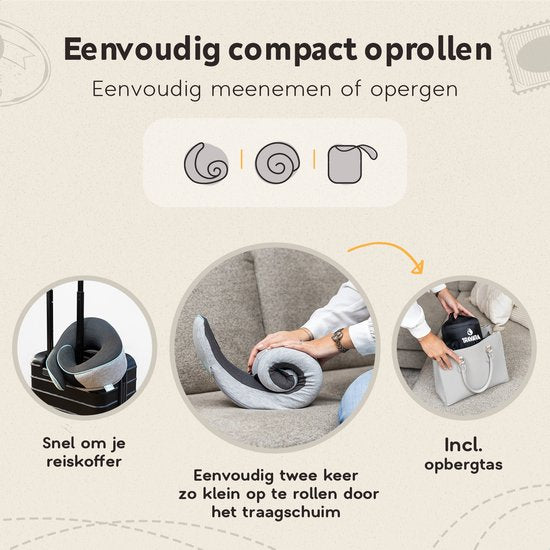 Eenvoudig compact oprollen

Eenvoudig meenemen of opergen

Snel om je reiskoffer

Eenvoudig twee keer zo klein op te rollen door het traagschuim

Incl. opbergtas