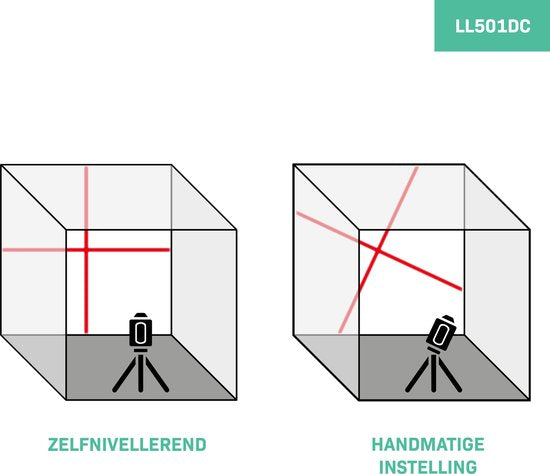 LL501DC

ZELFNIVELLEREND

HANDMATIGE INSTELLING