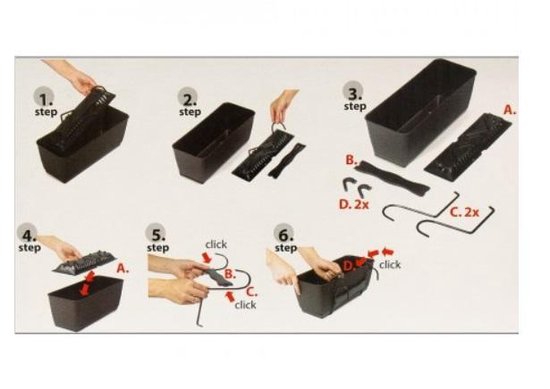 1.
step

2.
step

3.
step

A.

B.

D. 2x

C. 2x

4.
step

A.

5.
step

click

B.

C.

click

6.
step

D.

click