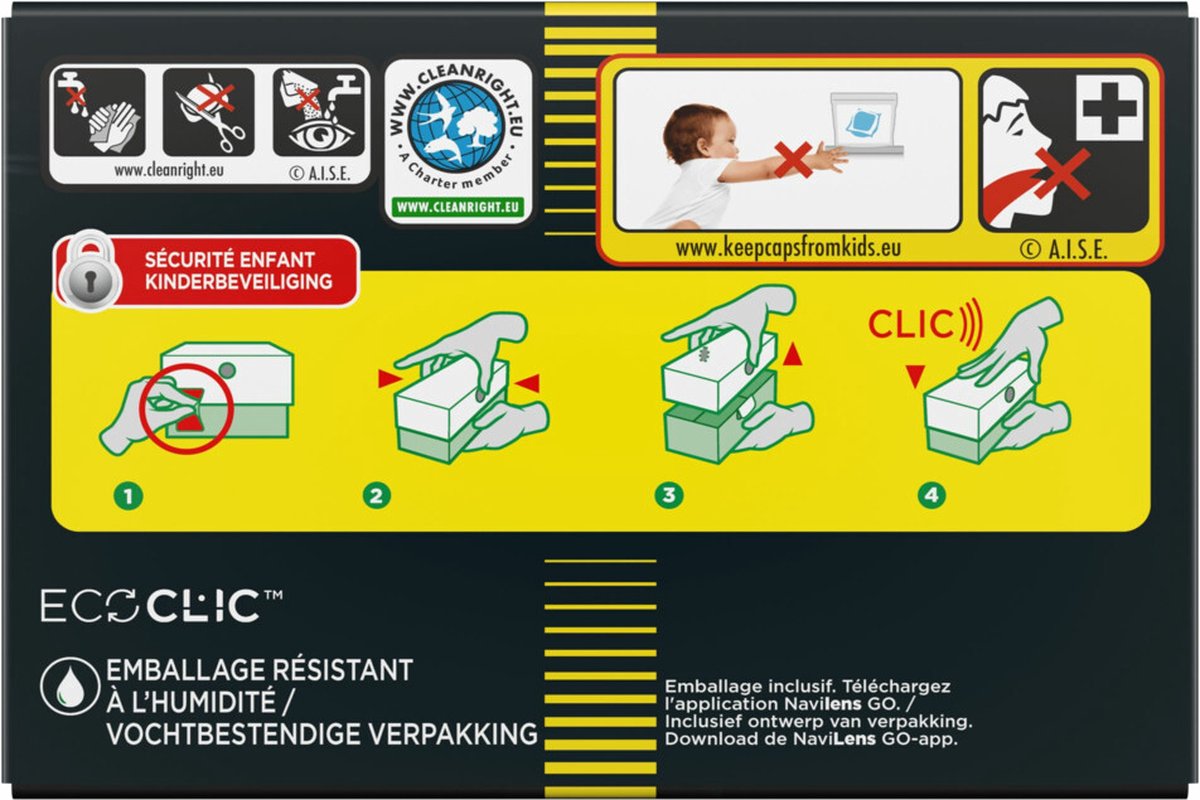 www.cleanright.eu
© A.I.S.E.

WWW.CLEANRIGHT.EU
A Charter member
WWW.CLEANRIGHT.EU

www.keepcapsfromkids.eu
© A.I.S.E.

SÉCURITÉ ENFANT
KINDERBEVEILIGING

CLIC

1
2
3
4

ECOCLIC™

EMBALLAGE RÉSISTANT À L'HUMIDITÉ / VOCHTBESTENDIGE VERPAKKING

Emballage inclusif. Téléchargez l'application NaviLens GO. / Inclusief ontwerp van verpakking. Download de NaviLens GO-app.