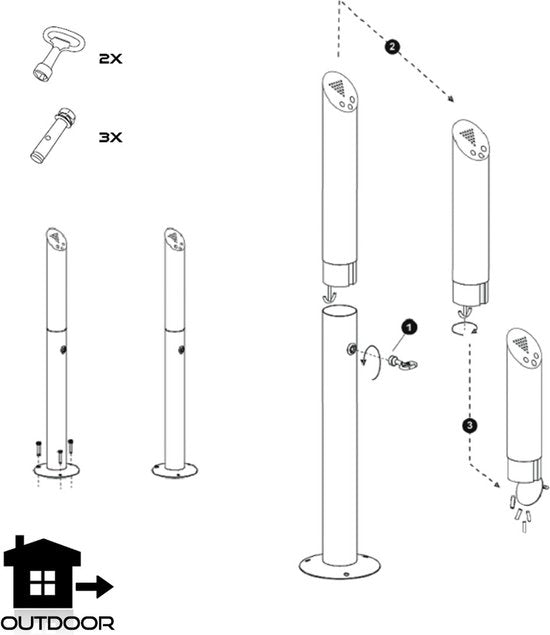 2X

3X

2

1

3

OUTDOOR