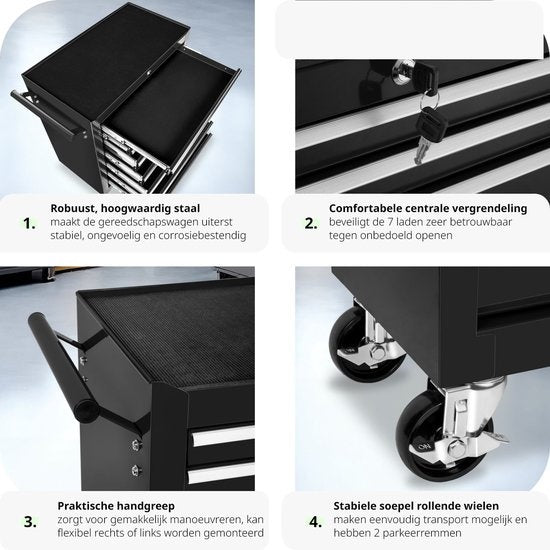 1. Robuust, hoogwaardig staal
maakt de gereedschapswagen uiterst stabiel, ongevoelig en corrosiebestendig

2. Comfortabele centrale vergrendeling
beveiligt de 7 laden zeer betrouwbaar tegen onbedoeld openen

3. Praktische handgreep
zorgt voor gemakkelijk manoeuvreren, kan flexibel rechts of links worden gemonteerd

4. Stabiele soepel rollende wielen
maken eenvoudig transport mogelijk en hebben 2 parkeerremmen