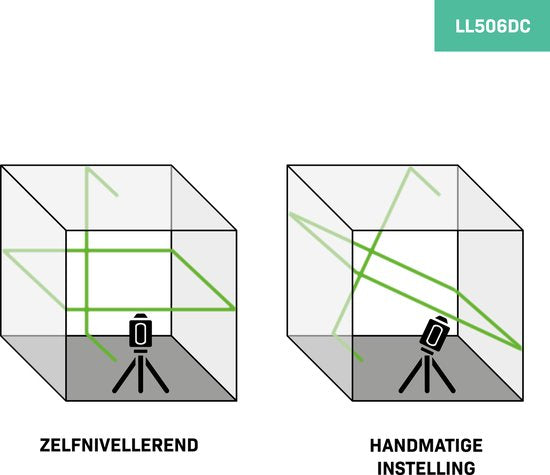 LL506DC

ZELFNIVELLEREND

HANDMATIGE INSTELLING