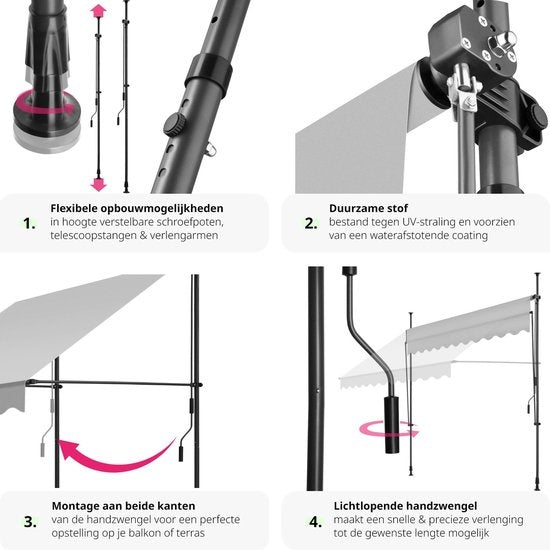 1. Flexibele opbouwmogelijkheden
in hoogte verstelbare schroefpoten, telescoopstangen & verlengarmen

2. Duurzame stof
bestand tegen UV-straling en voorzien van een waterafstotende coating

3. Montage aan beide kanten
van de handzwengel voor een perfecte opstelling op je balkon of terras

4. Lichtlopende handzwengel
maakt een snelle & precieze verlenging tot de gewenste lengte mogelijk