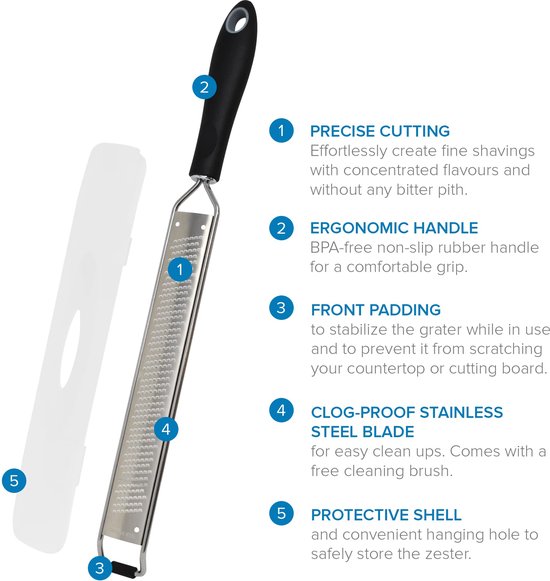 2

1

4

5

3

1 PRECISE CUTTING
Effortlessly create fine shavings with concentrated flavours and without any bitter pith.

2 ERGONOMIC HANDLE
BPA-free non-slip rubber handle for a comfortable grip.

3 FRONT PADDING
to stabilize the grater while in use and to prevent it from scratching your countertop or cutting board.

4 CLOG-PROOF STAINLESS STEEL BLADE
for easy clean ups. Comes with a free cleaning brush.

5 PROTECTIVE SHELL
and convenient hanging hole to safely store the zester.