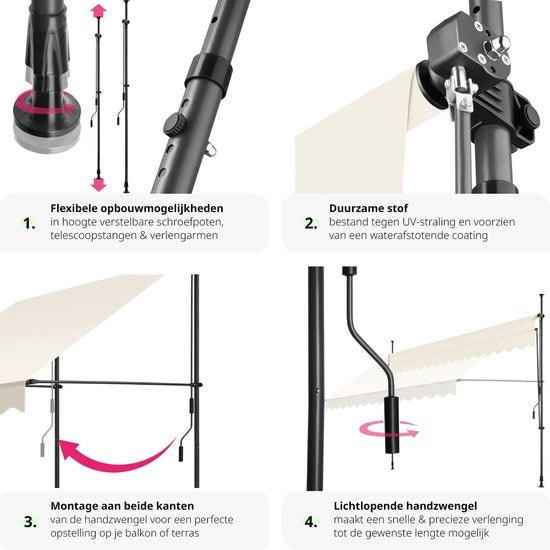 1. Flexibele opbouwmogelijkheden
in hoogte verstelbare schroefpoten, telescoopstangen & verlengarmen

2. Duurzame stof
bestand tegen UV-straling en voorzien van een waterafstotende coating

3. Montage aan beide kanten
van de handzwengel voor een perfecte opstelling op je balkon of terras

4. Lichtlopende handzwengel
maakt een snelle & precieze verlenging tot de gewenste lengte mogelijk