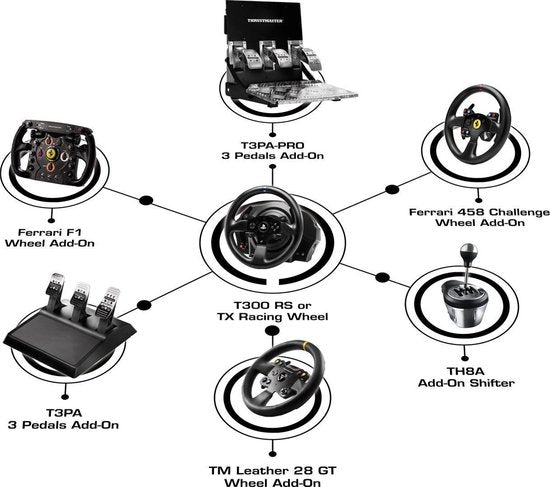 THRUSTMASTER

T3PA-PRO
3 Pedals Add-On

Ferrari F1
Wheel Add-On

Ferrari 458 Challenge
Wheel Add-On

T300 RS or
TX Racing Wheel

TH8A
Add-On Shifter

T3PA
3 Pedals Add-On

TM Leather 28 GT
Wheel Add-On