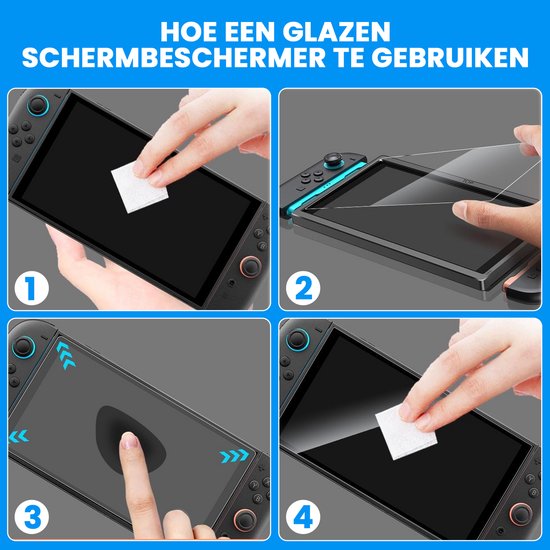 HOE EEN GLAZEN SCHERMBESCHERMER TE GEBRUIKEN

1

2

3

4