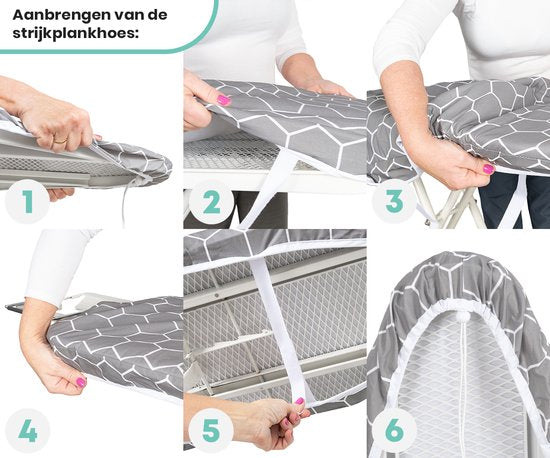 Aanbrengen van de strijkplankhoes:

1

2

3

4

5

6