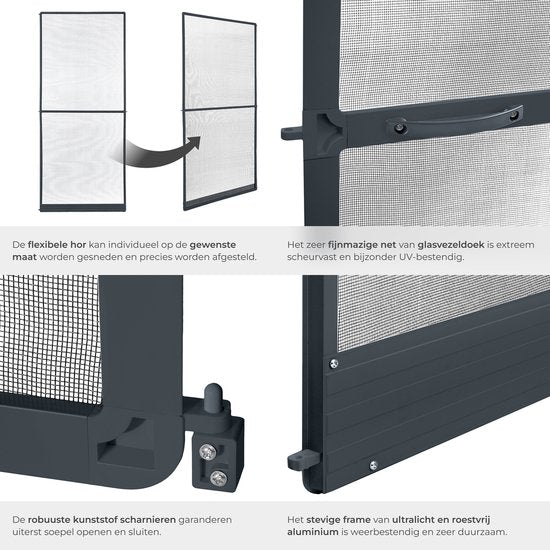 De flexibele hor kan individueel op de gewenste maat worden gesneden en precies worden afgesteld.

Het zeer fijnmazige net van glasvezeldoek is extreem scheurvast en bijzonder UV-bestendig.

De robuuste kunststof scharnieren garanderen uiterst soepel openen en sluiten.

Het stevige frame van ultralicht en roestvrij aluminium is weerbestendig en zeer duurzaam.