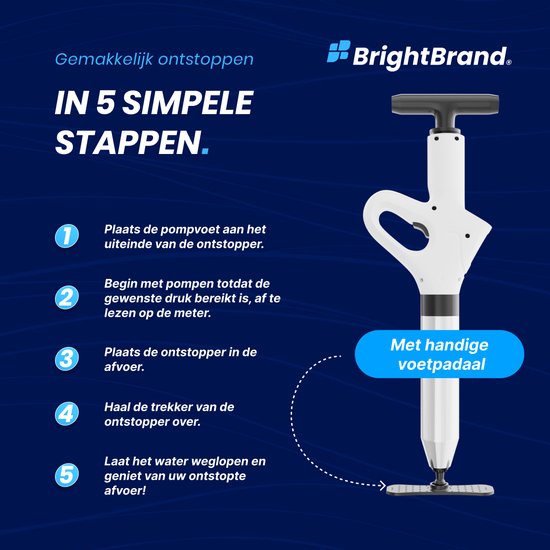 Gemakkelijk ontstoppen

BrightBrand®

IN 5 SIMPELE STAPPEN.

1 Plaats de pompvoet aan het uiteinde van de ontstopper.

2 Begin met pompen totdat de gewenste druk bereikt is, af te lezen op de meter.

3 Plaats de ontstopper in de afvoer.

4 Haal de trekker van de ontstopper over.

5 Laat het water weglopen en geniet van uw ontstopte afvoer!

Met handige voetpadaal