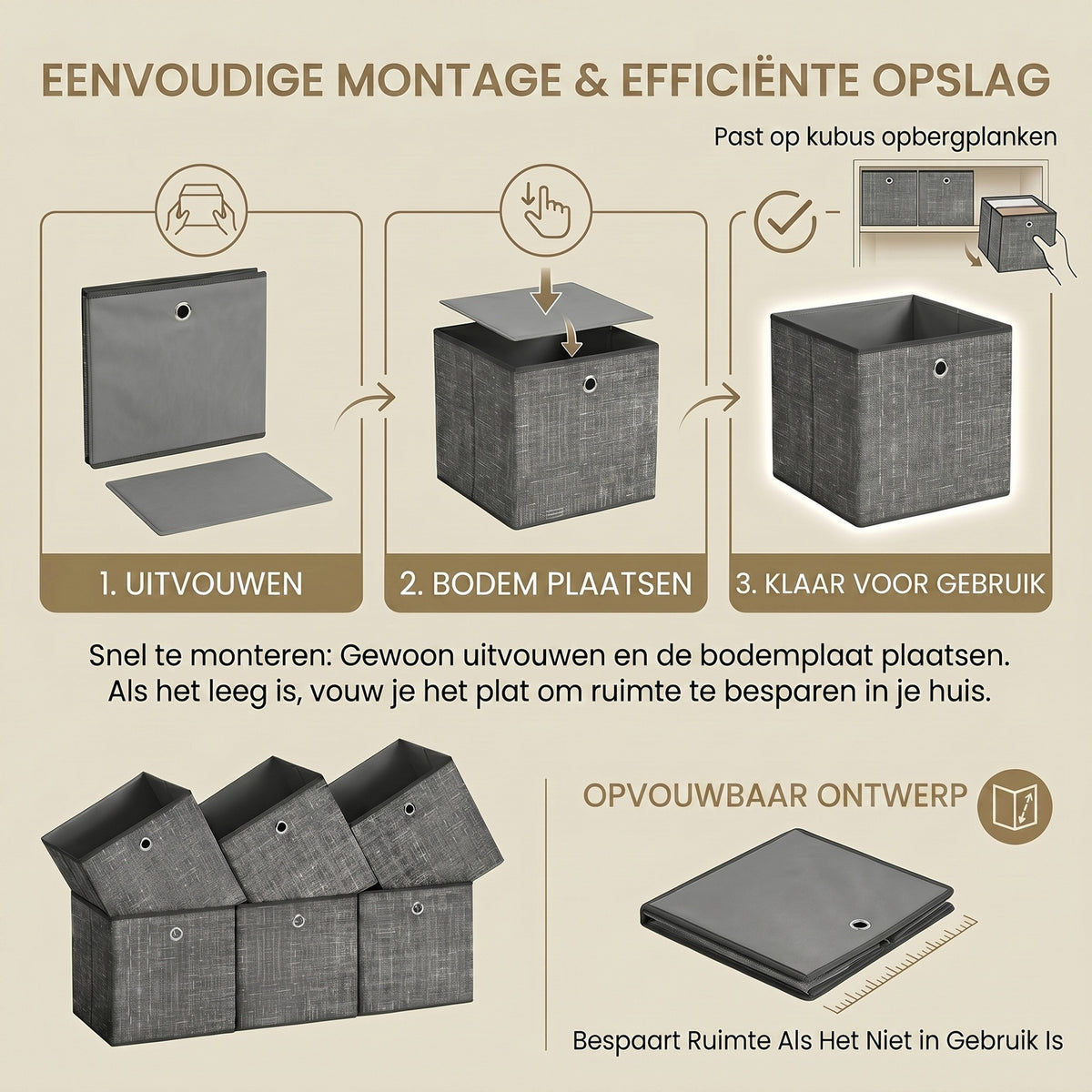 EENVOUDIGE MONTAGE & EFFICIËNTE OPSLAG

Past op kubus opbergplanken

1. UITVOUWEN

2. BODEM PLAATSEN

3. KLAAR VOOR GEBRUIK

Snel te monteren: Gewoon uitvouwen en de bodemplaat plaatsen. Als het leeg is, vouw je het plat om ruimte te besparen in je huis.

OPVOUWBAAR ONTWERP

Bespaart Ruimte Als Het Niet in Gebruik Is