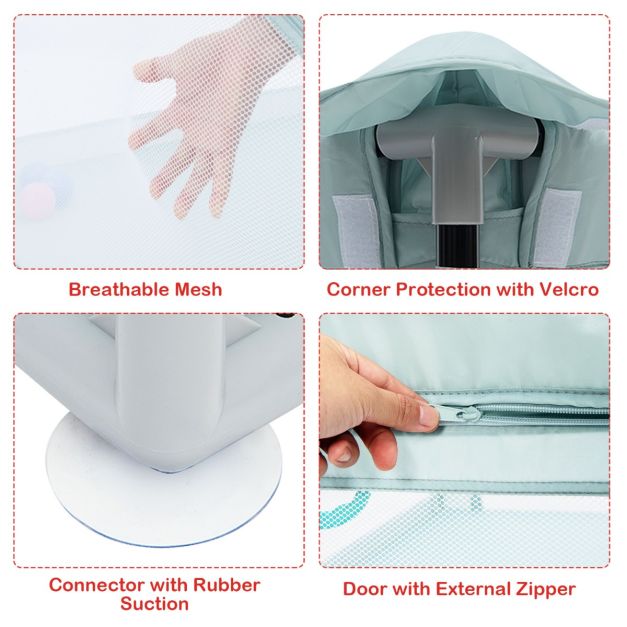 Breathable Mesh

Corner Protection with Velcro

Connector with Rubber Suction

Door with External Zipper