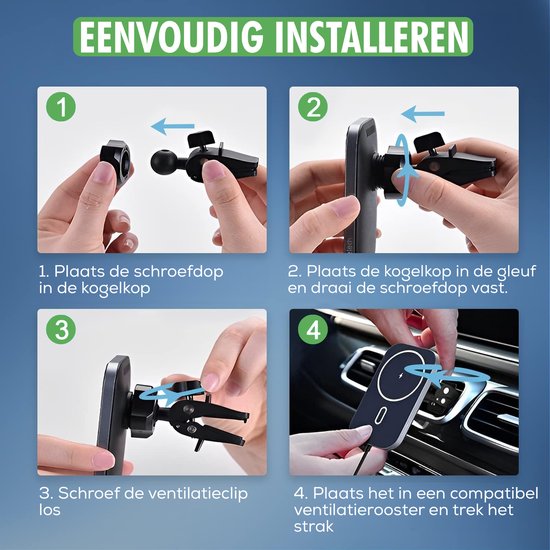 EENVOUDIG INSTALLEREN

1

1. Plaats de schroefdop in de kogelkop

2

2. Plaats de kogelkop in de gleuf en draai de schroefdop vast.

3

3. Schroef de ventilatieclip los

4

4. Plaats het in een compatibel ventilatierooster en trek het strak