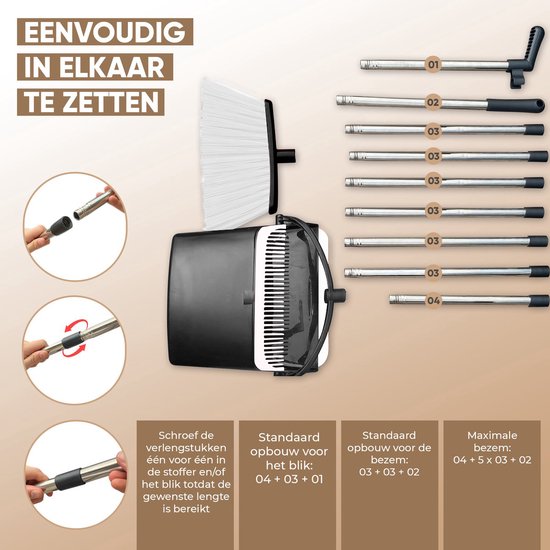 EENVOUDIG
IN ELKAAR
TE ZETTEN

01
02
03
03
03
03
03
03
04

Schroef de verlengstukken één voor één in de stoffer en/of het blik totdat de gewenste lengte is bereikt

Standaard opbouw voor het blik:
04 + 03 + 01

Standaard opbouw voor de bezem:
03 + 03 + 02

Maximale bezem:
04 + 5 x 03 + 02