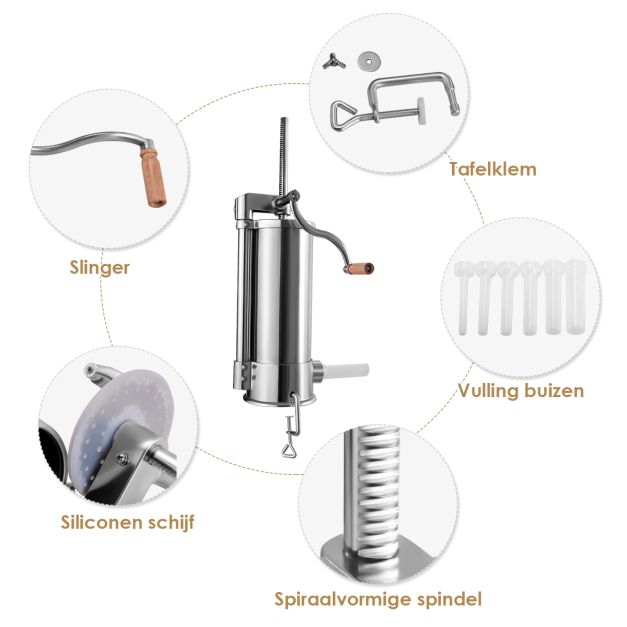 Tafelklem

Slinger

Vulling buizen

Siliconen schijf

Spiraalvormige spindel