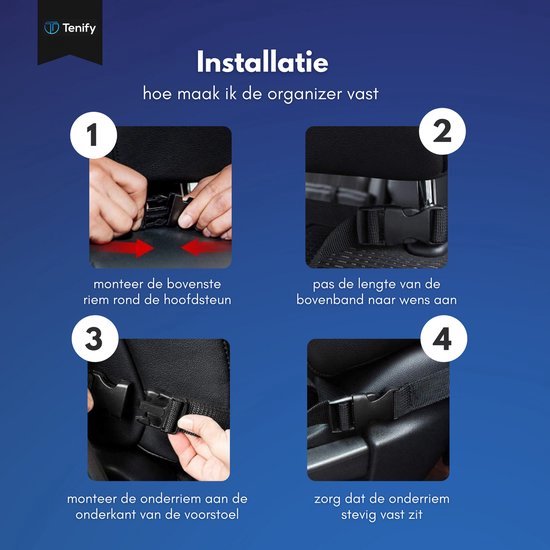 Tenify

Installatie

hoe maak ik de organizer vast

1

monteer de bovenste riem rond de hoofdsteun

2

pas de lengte van de bovenband naar wens aan

3

monteer de onderriem aan de onderkant van de voorstoel

4

zorg dat de onderriem stevig vast zit