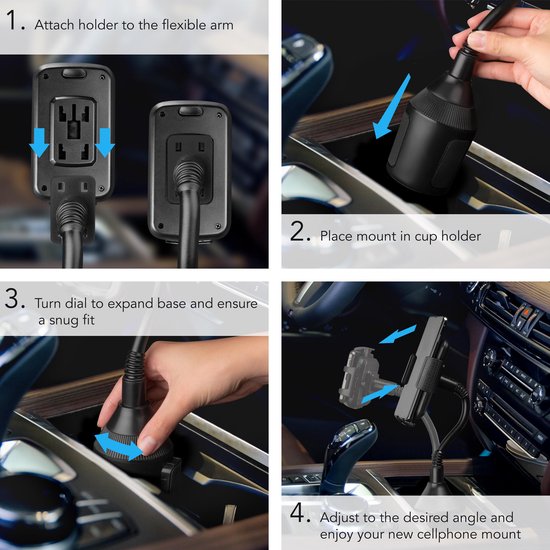 1. Attach holder to the flexible arm

2. Place mount in cup holder

3. Turn dial to expand base and ensure a snug fit

4. Adjust to the desired angle and enjoy your new cellphone mount