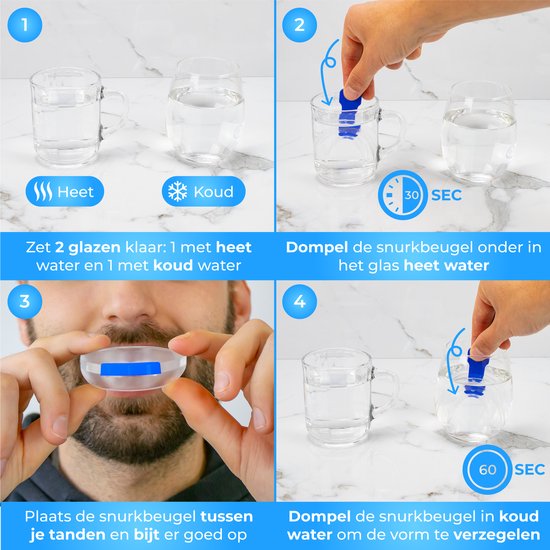 1

Heet

Koud

Zet 2 glazen klaar: 1 met heet water en 1 met koud water

2

30 SEC

Dompel de snurkbeugel onder in het glas heet water

3

Plaats de snurkbeugel tussen je tanden en bijt er goed op

4

60 SEC

Dompel de snurkbeugel in koud water om de vorm te verzegelen