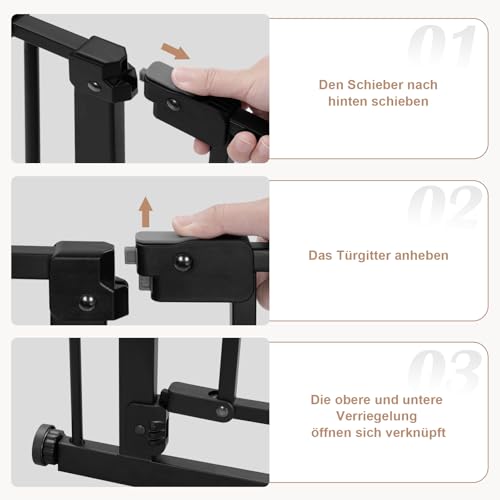 01

Den Schieber nach hinten schieben

02

Das Türgitter anheben

03

Die obere und untere Verriegelung öffnen sich verknüpft