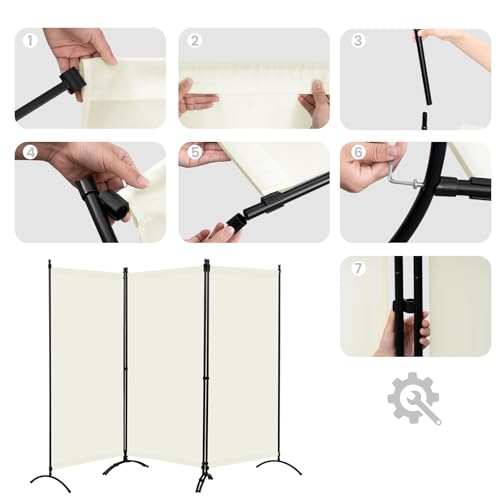 1

2

3

4

5

6

7