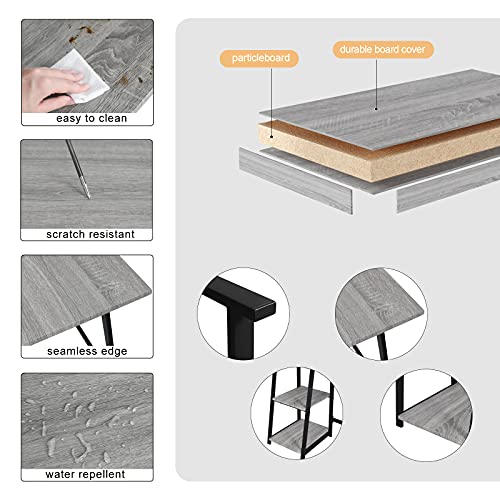 easy to clean

scratch resistant

seamless edge

water repellent

particleboard

durable board cover