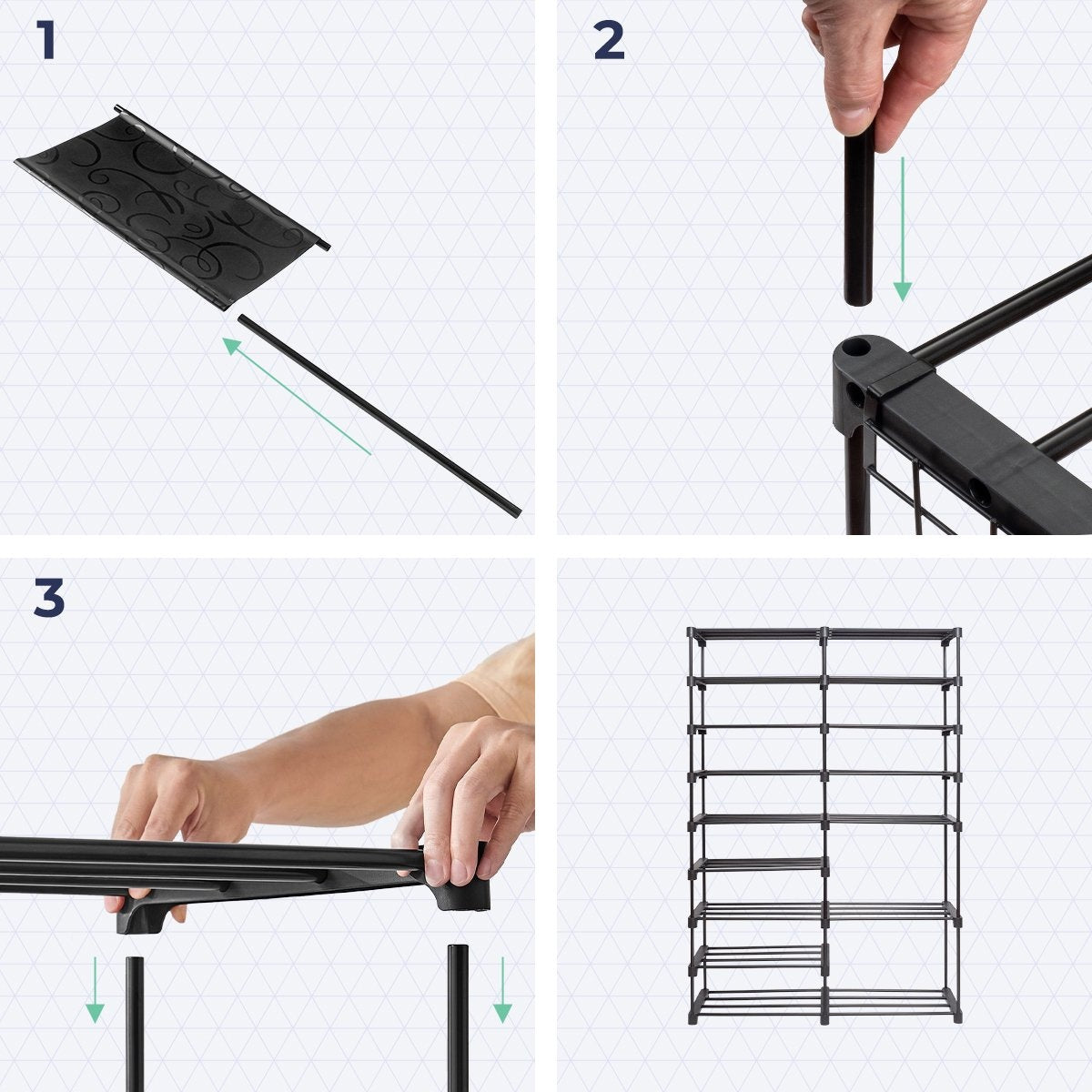 1

2

3