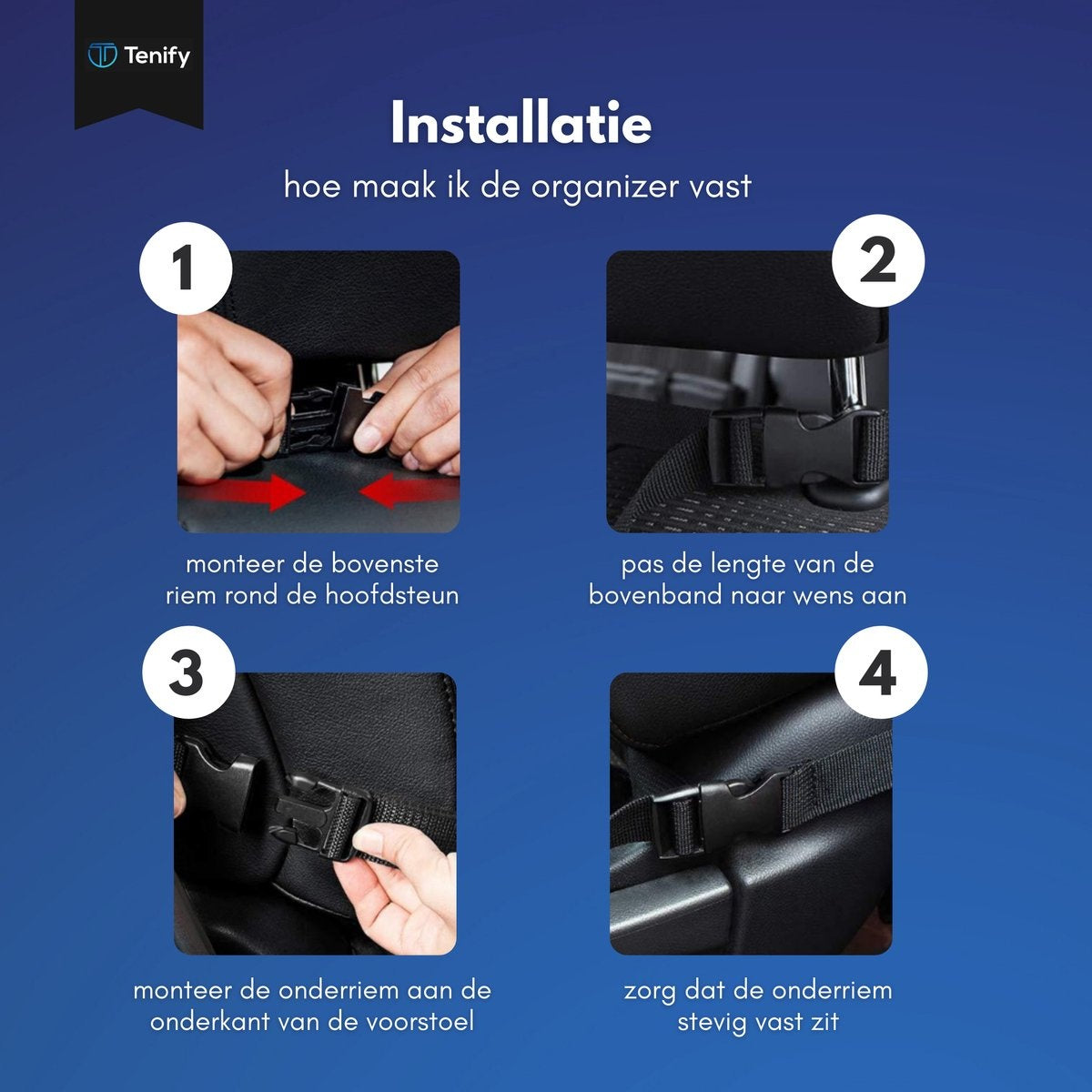 Tenify

Installatie

hoe maak ik de organizer vast

1

monteer de bovenste riem rond de hoofdsteun

2

pas de lengte van de bovenband naar wens aan

3

monteer de onderriem aan de onderkant van de voorstoel

4

zorg dat de onderriem stevig vast zit