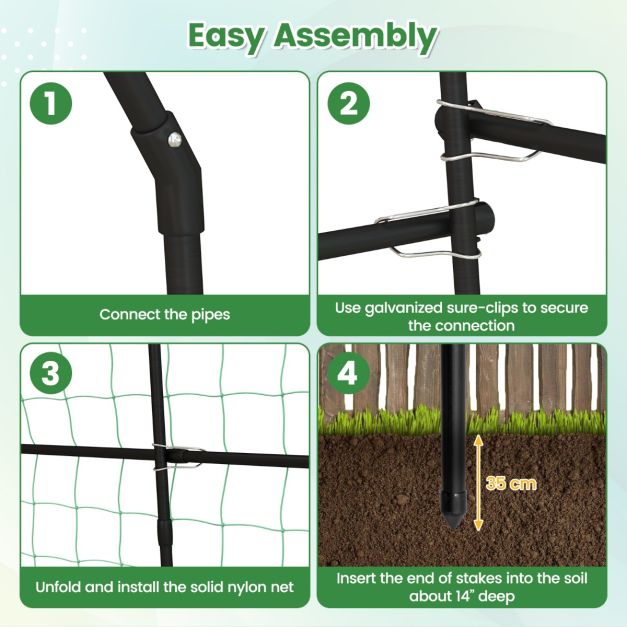 Easy Assembly

1

Connect the pipes

2

Use galvanized sure-clips to secure the connection

3

Unfold and install the solid nylon net

4

35 cm

Insert the end of stakes into the soil about 14" deep