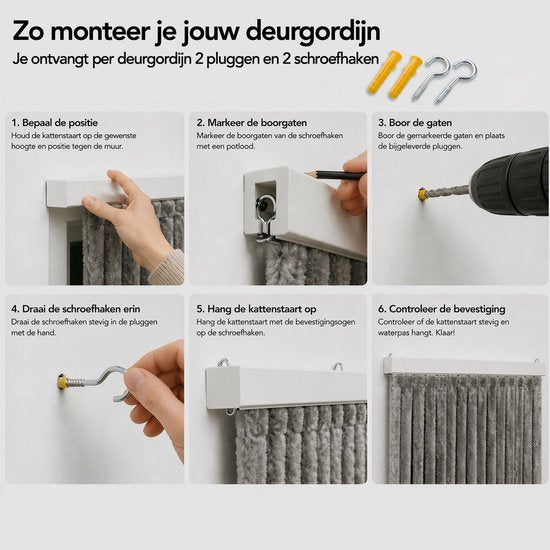 Zo monteer je jouw deurgordijn

Je ontvangt per deurgordijn 2 pluggen en 2 schroefhaken

1. Bepaal de positie
Houd de kattenstaart op de gewenste hoogte en positie tegen de muur.

2. Markeer de boorgaten
Markeer de boorgaten van de schroefhaken met een potlood.

3. Boor de gaten
Boor de gemarkeerde gaten en plaats de bijgeleverde pluggen.

4. Draai de schroefhaken erin
Draai de schroefhaken stevig in de pluggen met de hand.

5. Hang de kattenstaart op
Hang de kattenstaart met de bevestigingsogen op de schroefhaken.

6. Controleer de bevestiging
Controleer of de kattenstaart stevig en waterpas hangt. Klaar!