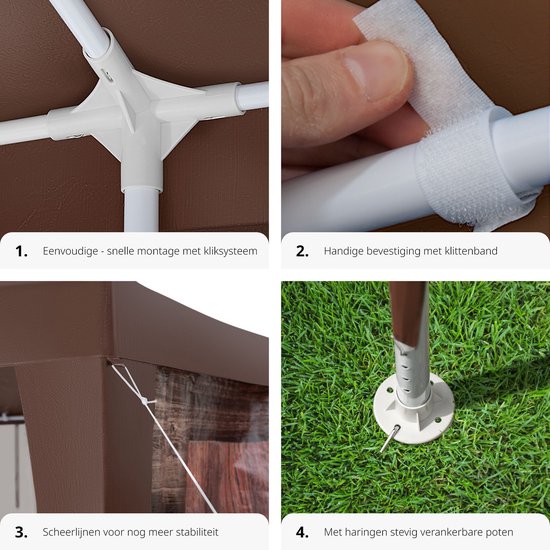 1. Eenvoudige - snelle montage met kliksysteem

2. Handige bevestiging met klittenband

3. Scheerlijnen voor nog meer stabiliteit

4. Met haringen stevig verankerbare poten