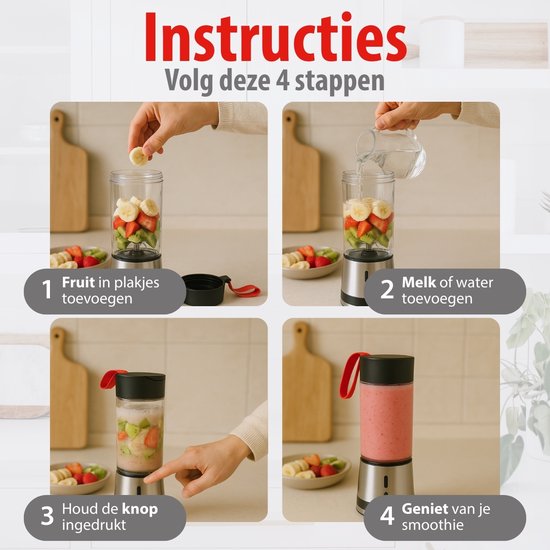 Instructies
Volg deze 4 stappen

1 Fruit in plakjes toevoegen

2 Melk of water toevoegen

3 Houd de knop ingedrukt

4 Geniet van je smoothie