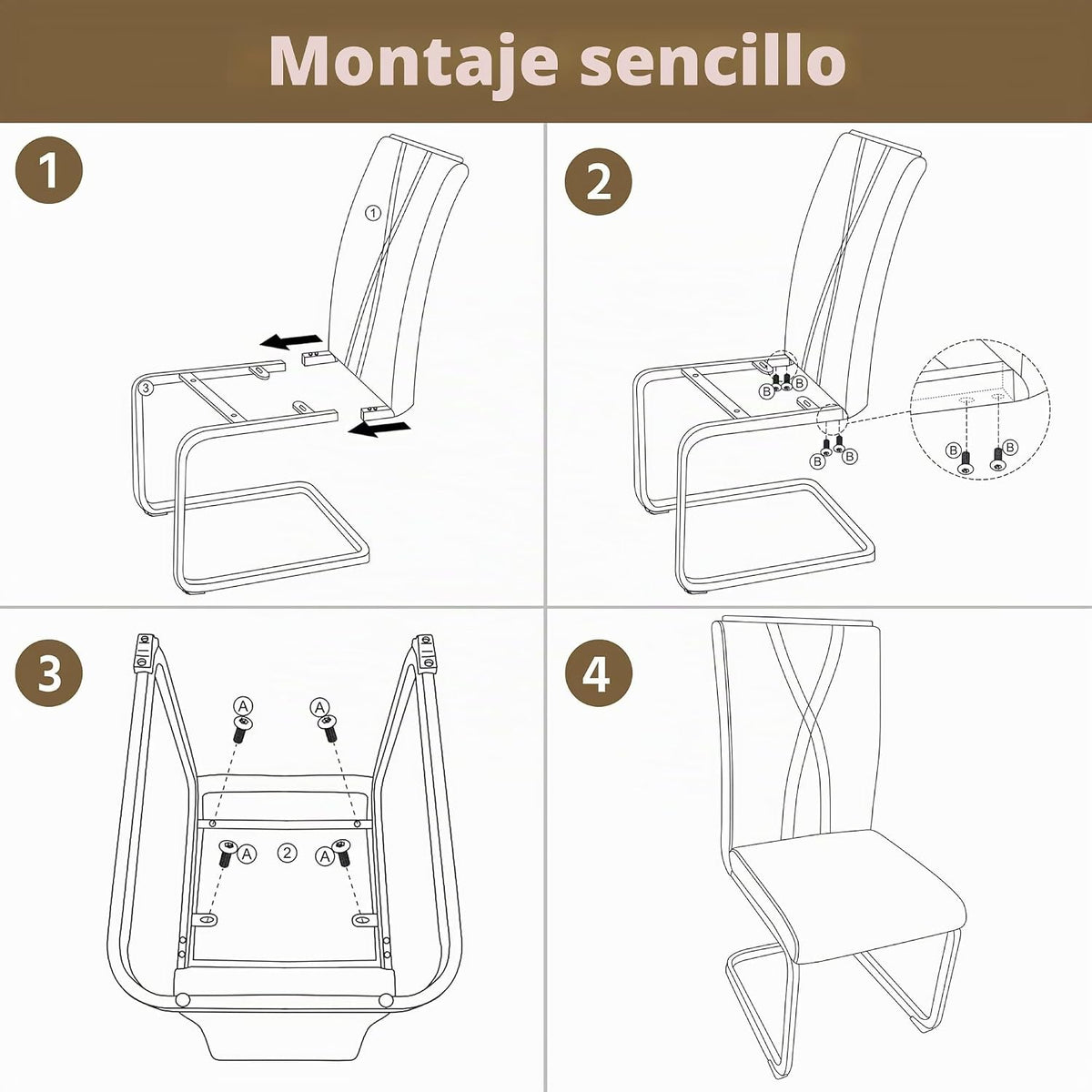 Montaje sencillo

1

①

③

2

B B

B B

B B

3

A A

A ② A

4