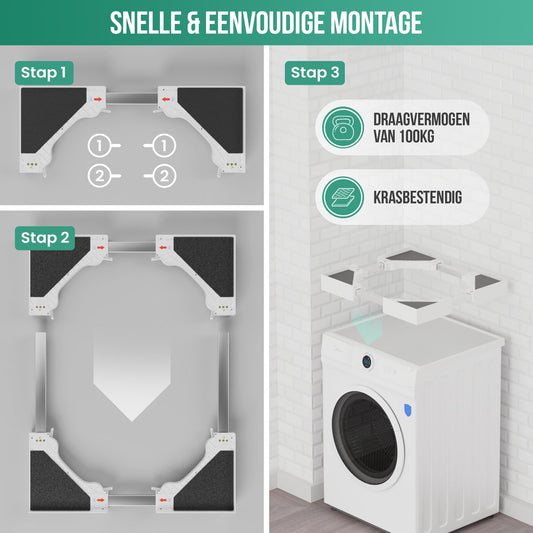 SNELLE & EENVOUDIGE MONTAGE

Stap 1

1 1
2 2

Stap 2

Stap 3

DRAAGVERMOGEN VAN 100KG

KRASBESTENDIG