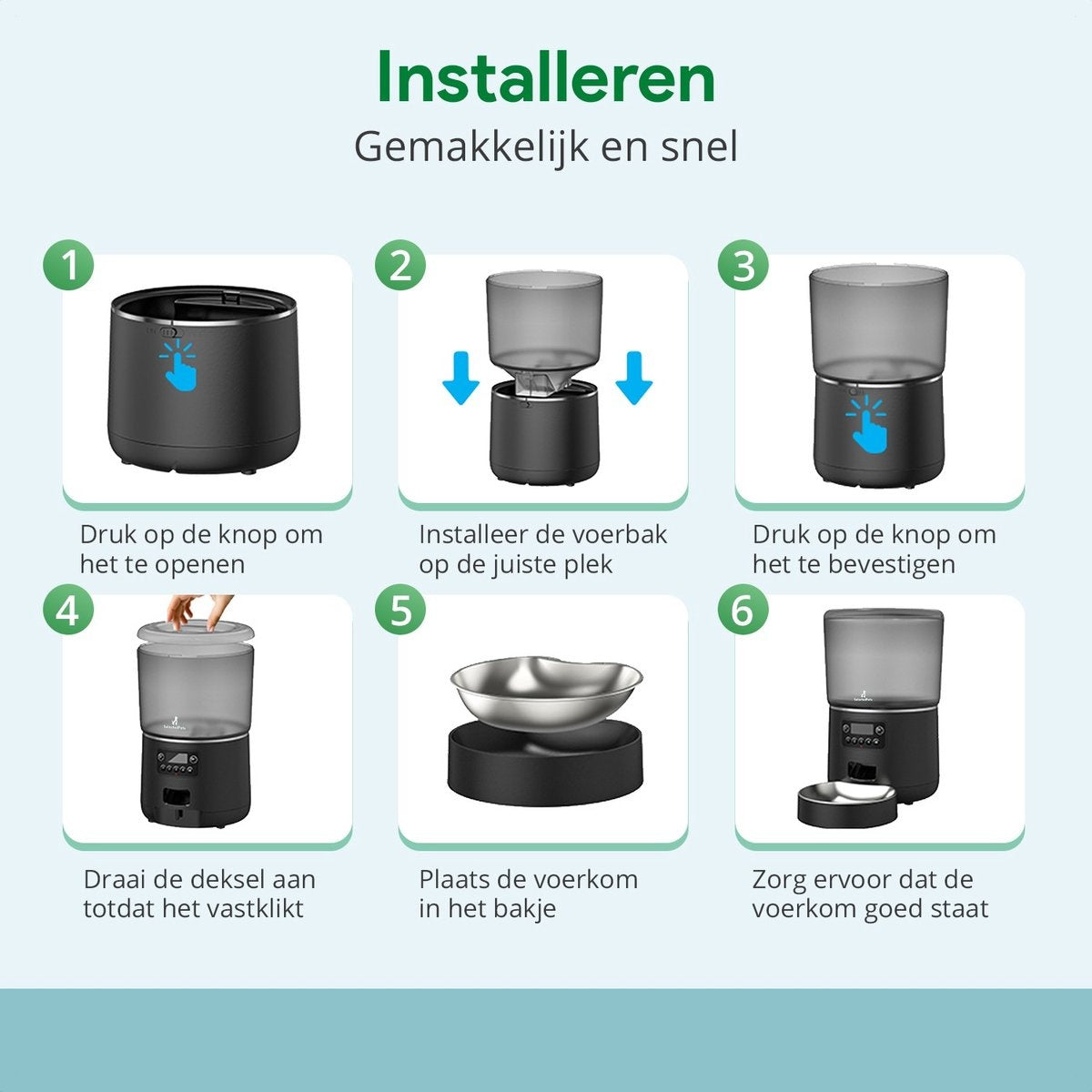 Installeren
Gemakkelijk en snel

1
Druk op de knop om het te openen

2
Installeer de voerbak op de juiste plek

3
Druk op de knop om het te bevestigen

4
Draai de deksel aan totdat het vastklikt

5
Plaats de voerkom in het bakje

6
Zorg ervoor dat de voerkom goed staat