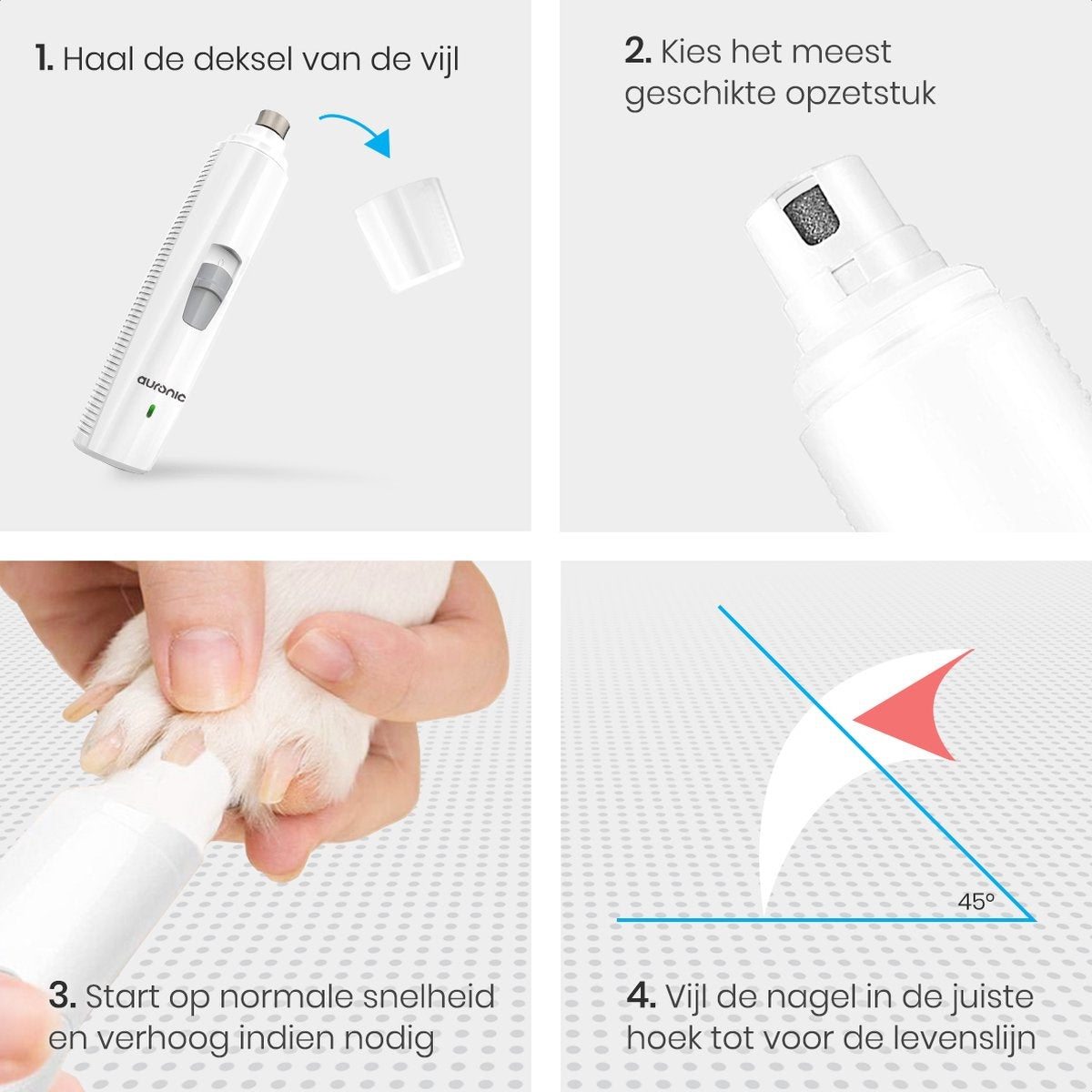 1. Haal de deksel van de vijl

auronic

2. Kies het meest geschikte opzetstuk

3. Start op normale snelheid en verhoog indien nodig

45°

4. Vijl de nagel in de juiste hoek tot voor de levenslijn