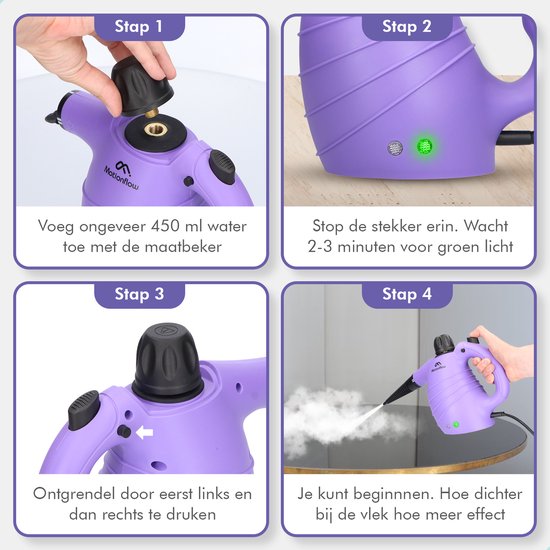 Stap 1

Motionflow

Voeg ongeveer 450 ml water toe met de maatbeker

Stap 2

Stop de stekker erin. Wacht 2-3 minuten voor groen licht

Stap 3

Ontgrendel door eerst links en dan rechts te druken

Stap 4

Motionflow

Je kunt beginnnen. Hoe dichter bij de vlek hoe meer effect