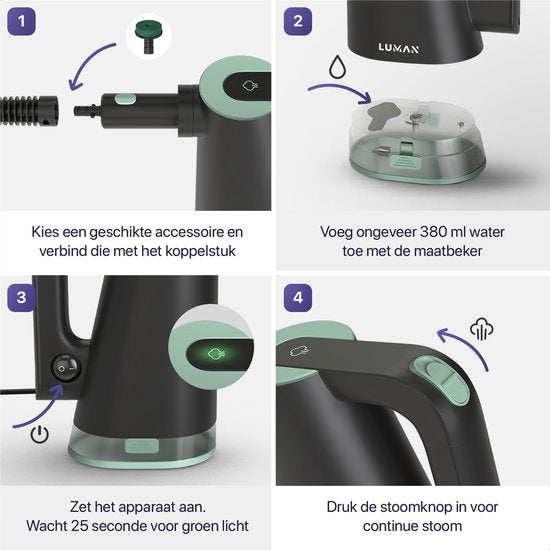 1

Kies een geschikte accessoire en verbind die met het koppelstuk

2

LUMAN

Voeg ongeveer 380 ml water toe met de maatbeker

3

Zet het apparaat aan.
Wacht 25 seconde voor groen licht

4

Druk de stoomknop in voor continue stoom