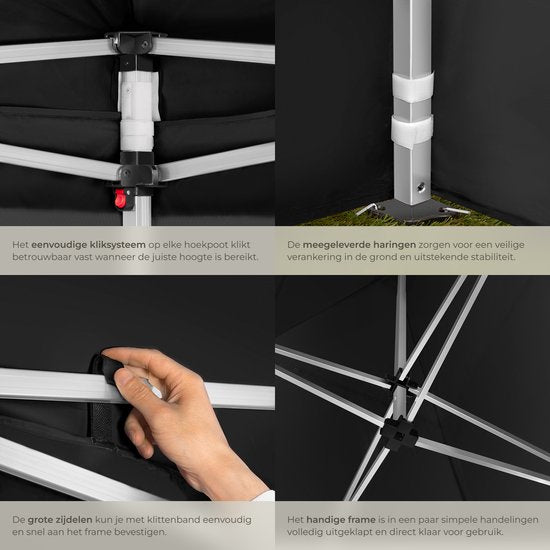 Het eenvoudige kliksysteem op elke hoekpoot klikt betrouwbaar vast wanneer de juiste hoogte is bereikt.

De meegeleverde haringen zorgen voor een veilige verankering in de grond en uitstekende stabiliteit.

De grote zijdelen kun je met klittenband eenvoudig en snel aan het frame bevestigen.

Het handige frame is in een paar simpele handelingen volledig uitgeklapt en direct klaar voor gebruik.