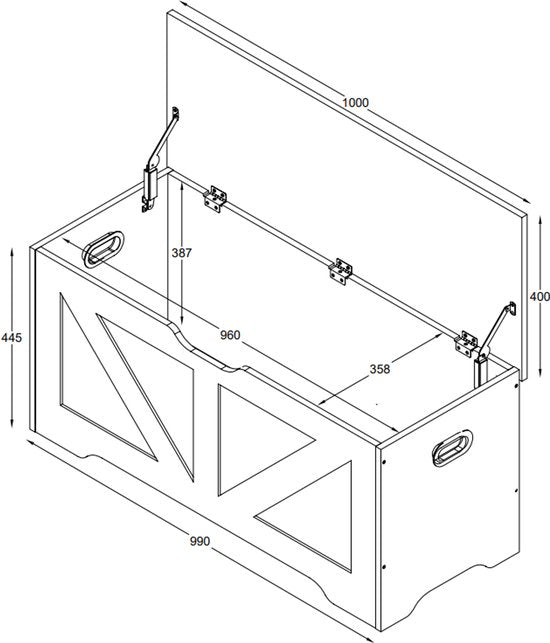 1000
387
400
445
960
358
990