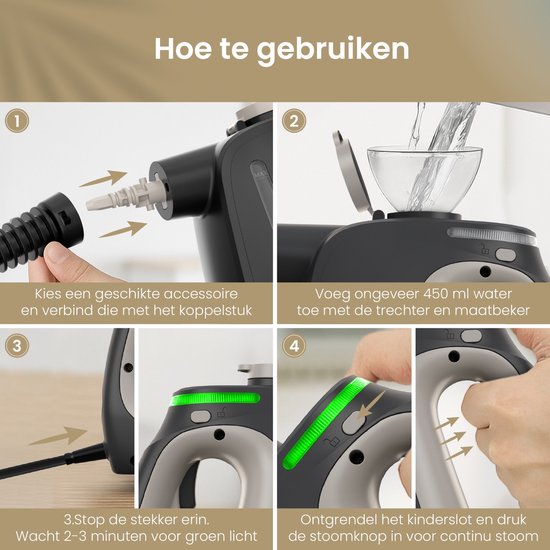 Hoe te gebruiken

1

Kies een geschikte accessoire en verbind die met het koppelstuk

2

Voeg ongeveer 450 ml water toe met de trechter en maatbeker

3

3.Stop de stekker erin. Wacht 2-3 minuten voor groen licht

4

Ontgrendel het kinderslot en druk de stoomknop in voor continu stoom