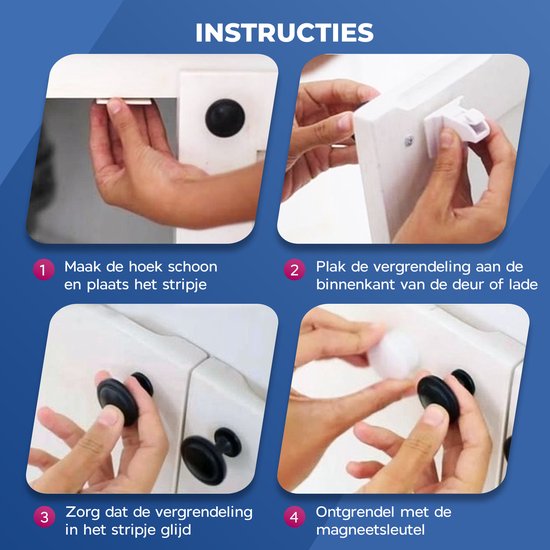 INSTRUCTIES

1 Maak de hoek schoon en plaats het stripje

2 Plak de vergrendeling aan de binnenkant van de deur of lade

3 Zorg dat de vergrendeling in het stripje glijd

4 Ontgrendel met de magneetsleutel