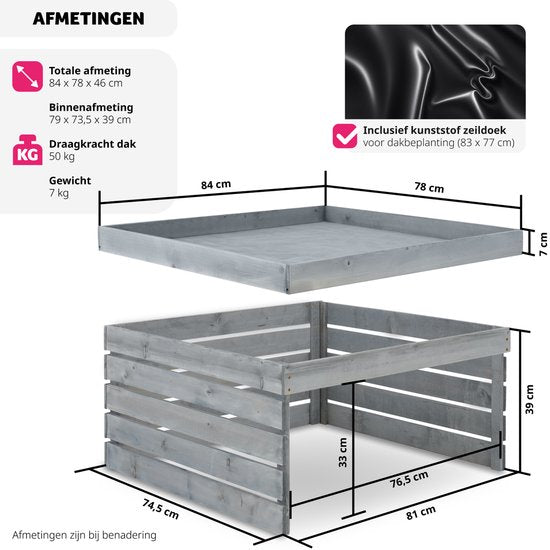 AFMETINGEN

Totale afmeting
84 x 78 x 46 cm

Binnenafmeting
79 x 73,5 x 39 cm

KG
Draagkracht dak
50 kg

Gewicht
7 kg

Inclusief kunststof zeildoek
voor dakbeplanting (83 x 77 cm)

84 cm

78 cm

7 cm

39 cm

33 cm

76,5 cm

74,5 cm

81 cm

Afmetingen zijn bij benadering