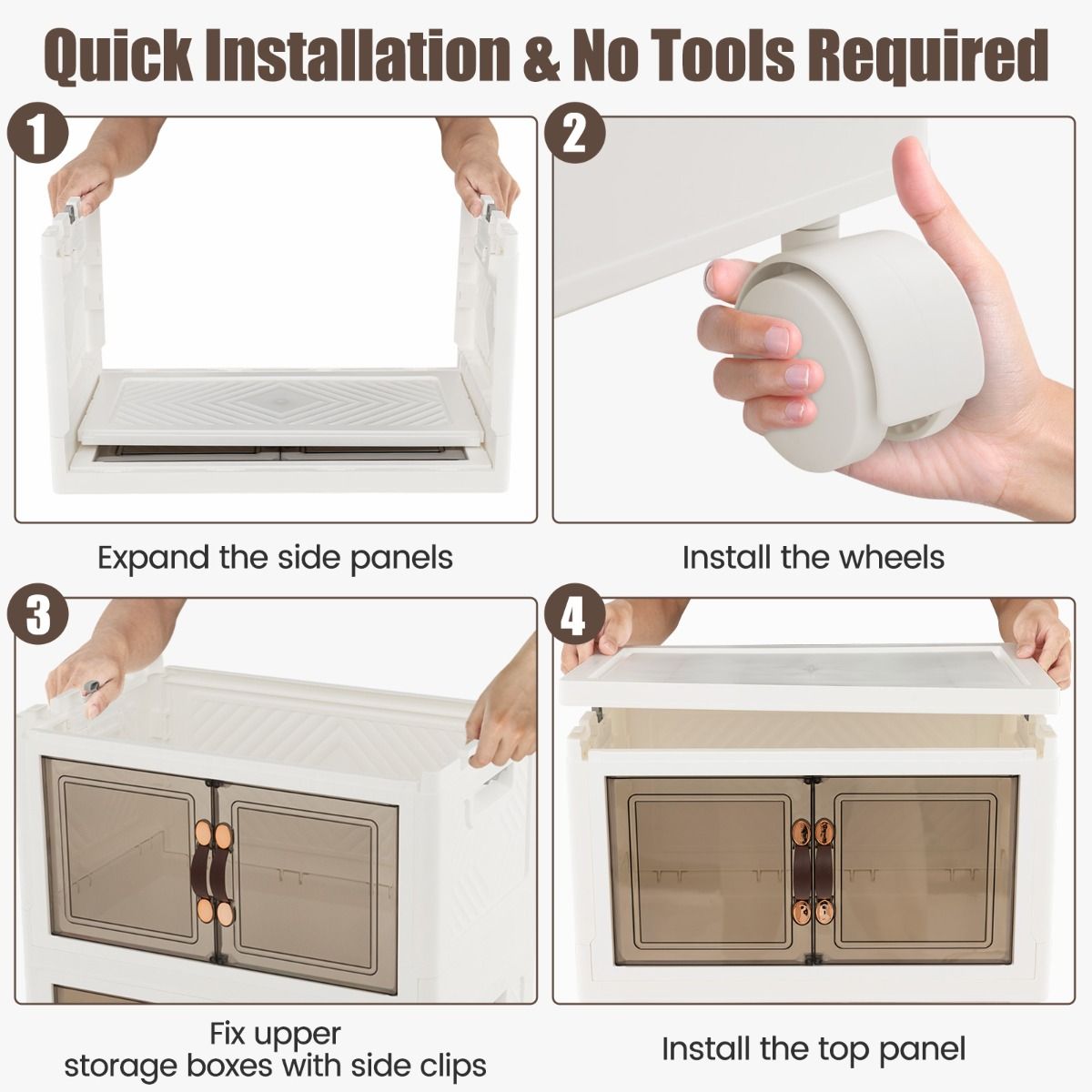 Quick Installation & No Tools Required

1

Expand the side panels

2

Install the wheels

3

Fix upper storage boxes with side clips

4

Install the top panel