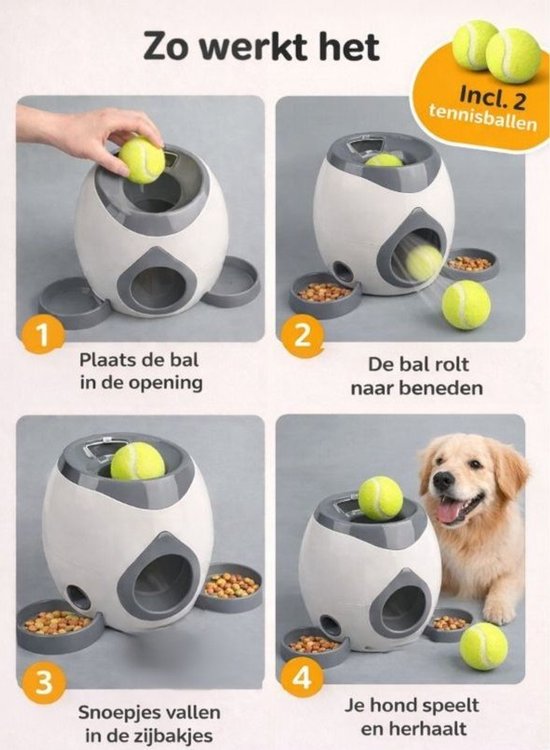 Zo werkt het

Incl. 2
tennisballen

1
Plaats de bal
in de opening

2
De bal rolt
naar beneden

3
Snoepjes vallen
in de zijbakjes

4
Je hond speelt
en herhaalt