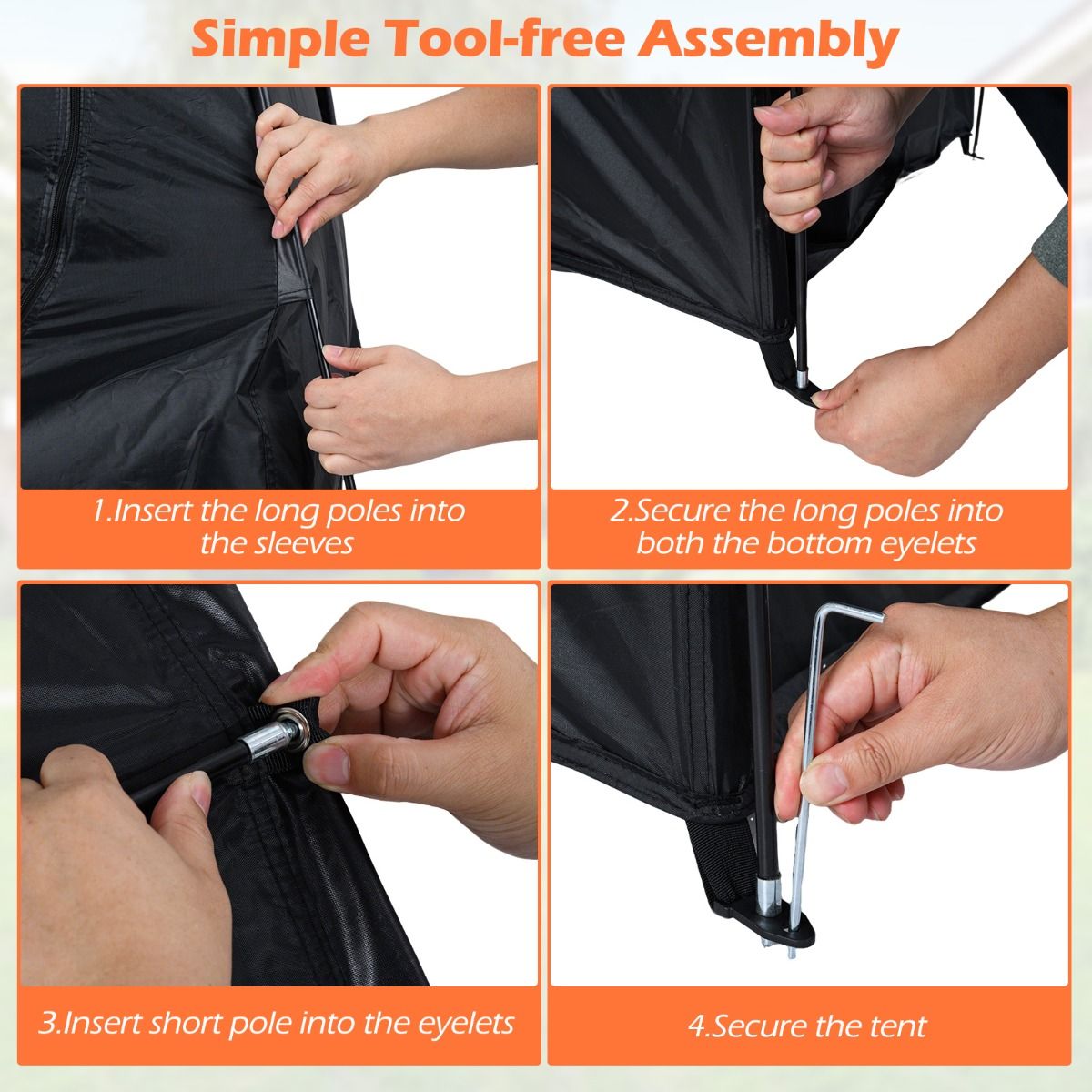 Simple Tool-free Assembly

1.Insert the long poles into the sleeves

2.Secure the long poles into both the bottom eyelets

3.Insert short pole into the eyelets

4.Secure the tent